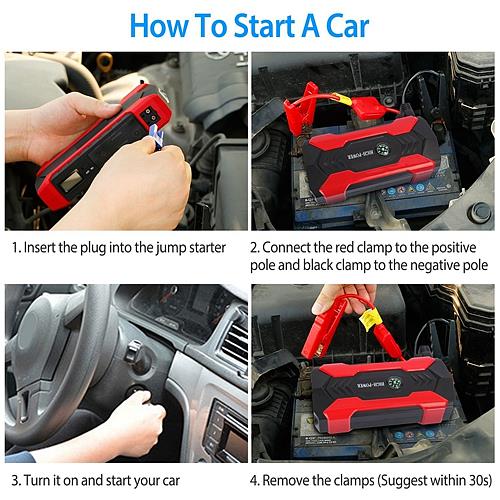 How To Start A Car

HIGH-POWER

1. Insert the plug into the jump starter

2. Connect the red clamp to the positive pole and black clamp to the negative pole

HIGH-POWER

3. Turn it on and start your car

4. Remove the clamps (Suggest within 30s)