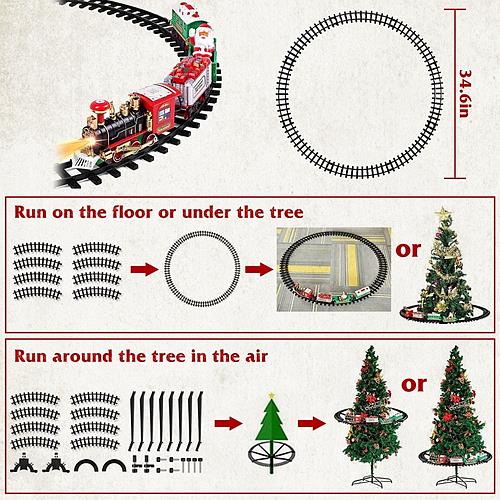 34.6in

Run on the floor or under the tree

or

Run around the tree in the air

or